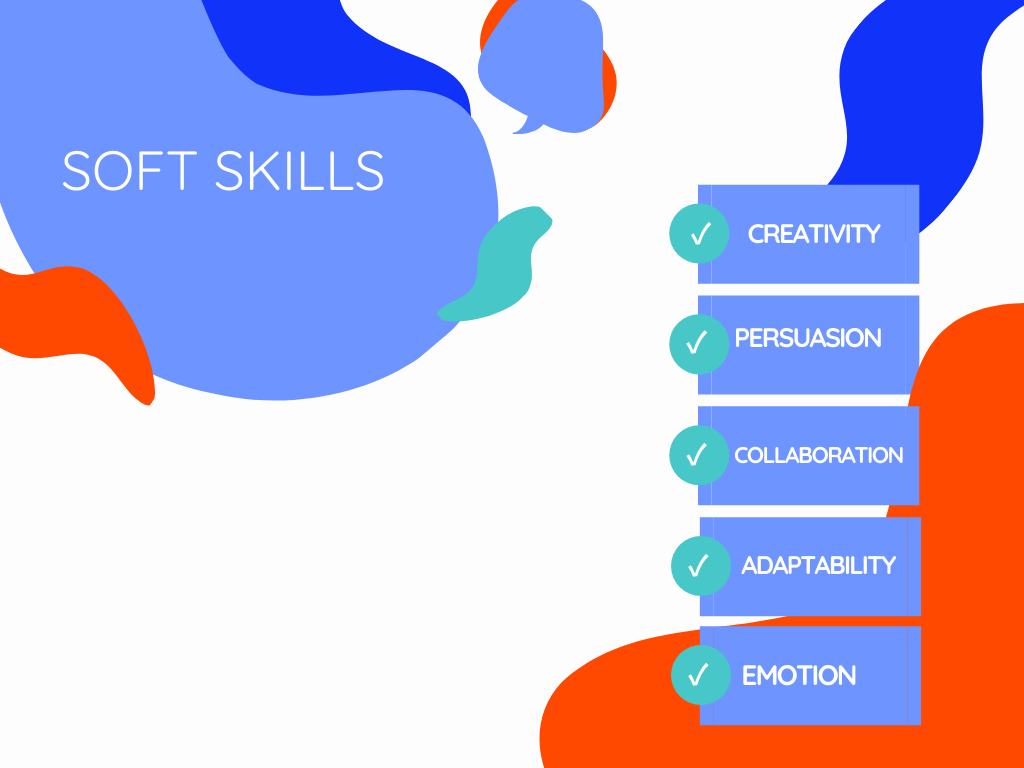 SOFT SKILLS

✓ CREATIVITY

✓ PERSUASION

✓ COLLABORATION

✓ ADAPTABILITY

✓ EMOTION