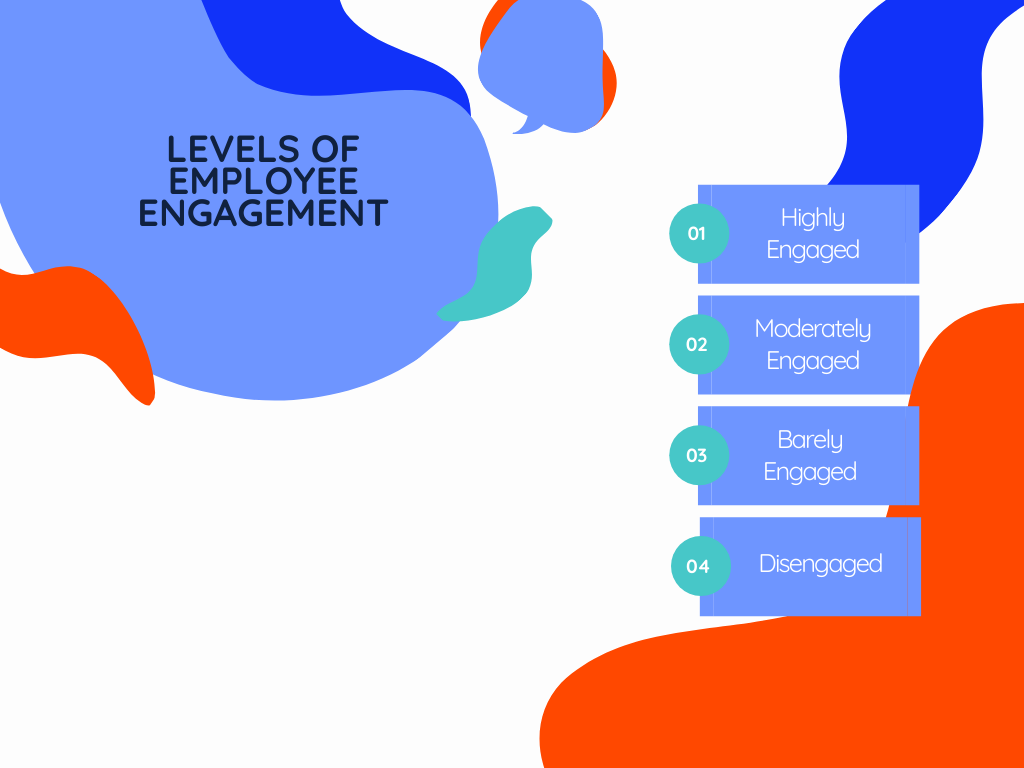 LEVELS OF EMPLOYEE ENGAGEMENT

01 Highly Engaged

02 Moderately Engaged

03 Barely Engaged

04 Disengaged