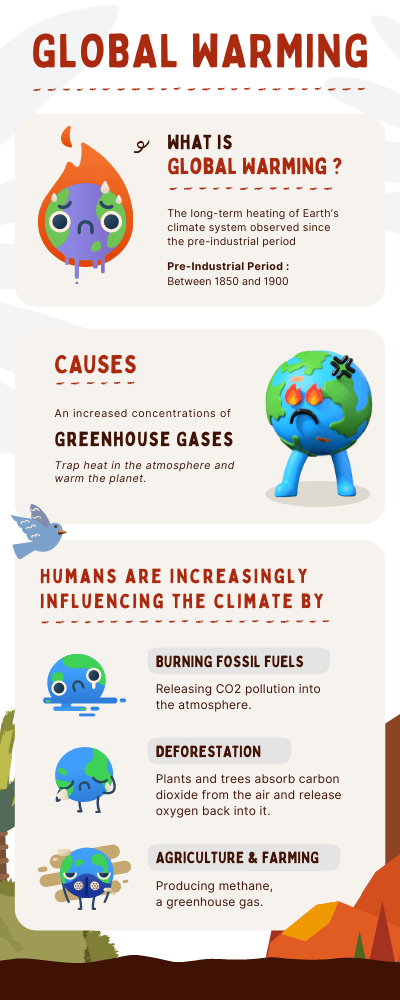 GLOBAL WARMING

WHAT IS GLOBAL WARMING ?

The long-term heating of Earth's climate system observed since the pre-industrial period

Pre-Industrial Period :
Between 1850 and 1900

CAUSES

An increased concentrations of

GREENHOUSE GASES

Trap heat in the atmosphere and warm the planet.

HUMANS ARE INCREASINGLY INFLUENCING THE CLIMATE BY

BURNING FOSSIL FUELS

Releasing CO2 pollution into the atmosphere.

DEFORESTATION

Plants and trees absorb carbon dioxide from the air and release oxygen back into it.

AGRICULTURE & FARMING

Producing methane, a greenhouse gas.