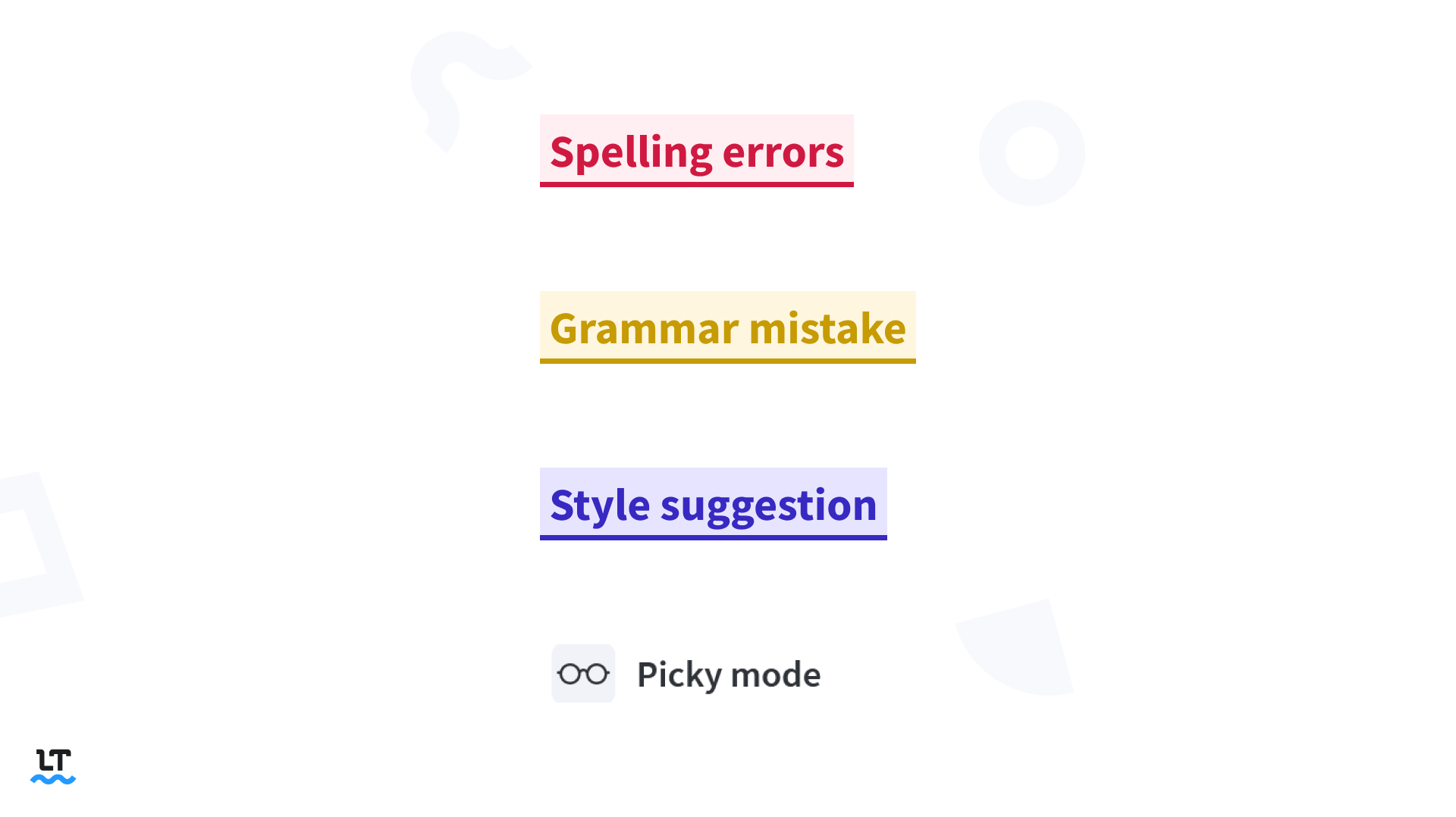 Spelling errors

Grammar mistake

Style suggestion

Picky mode

LT